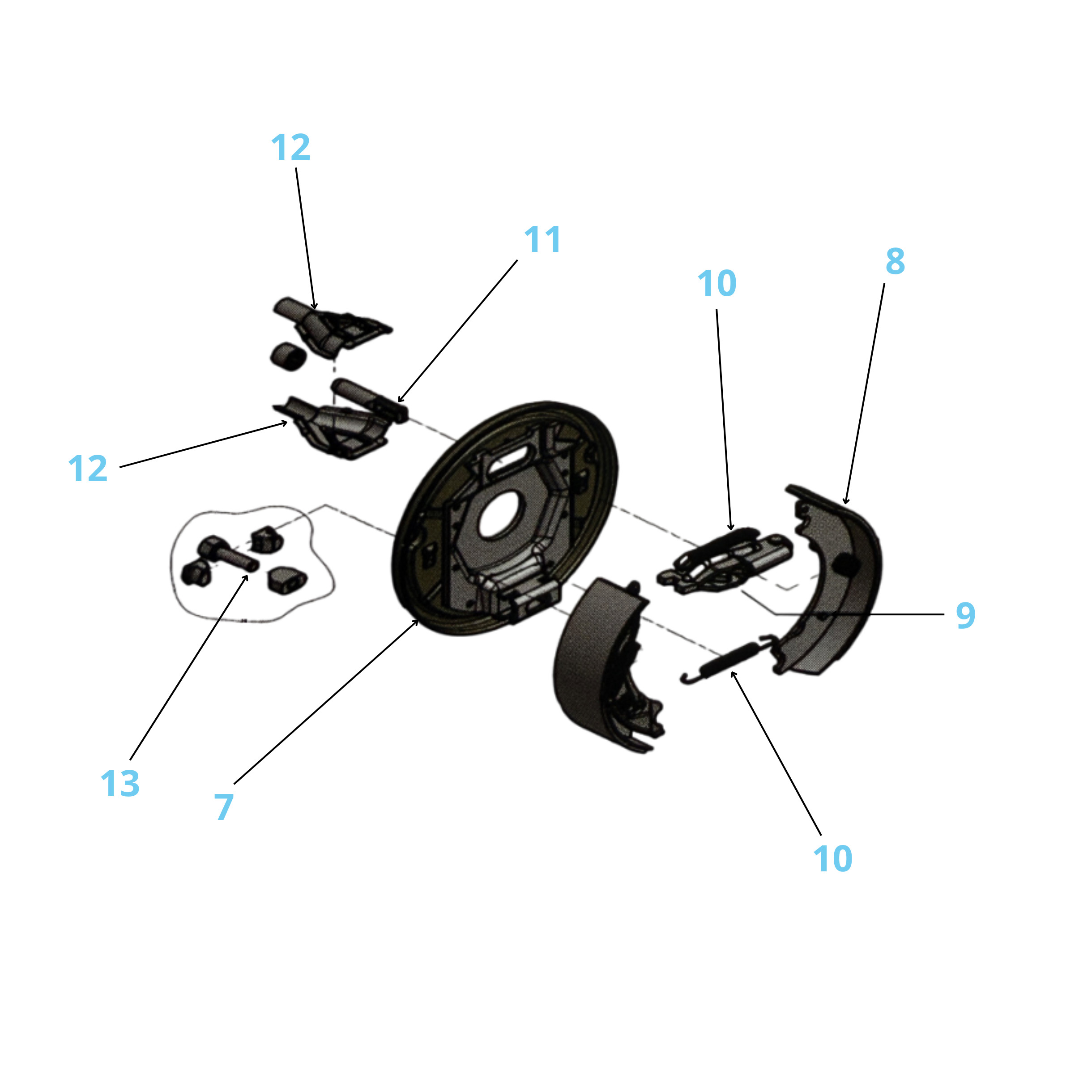 12
11
10
8
12
9
13
7
10