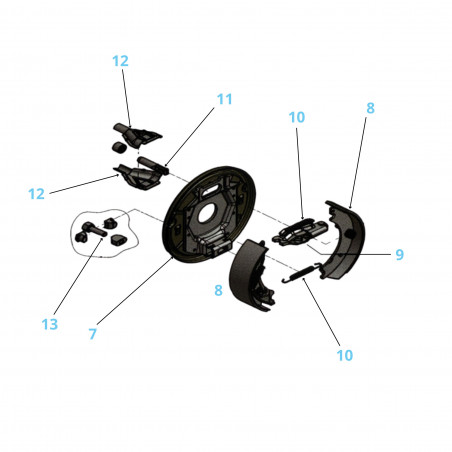 12
11
10
8
12
9
8
13
7
10