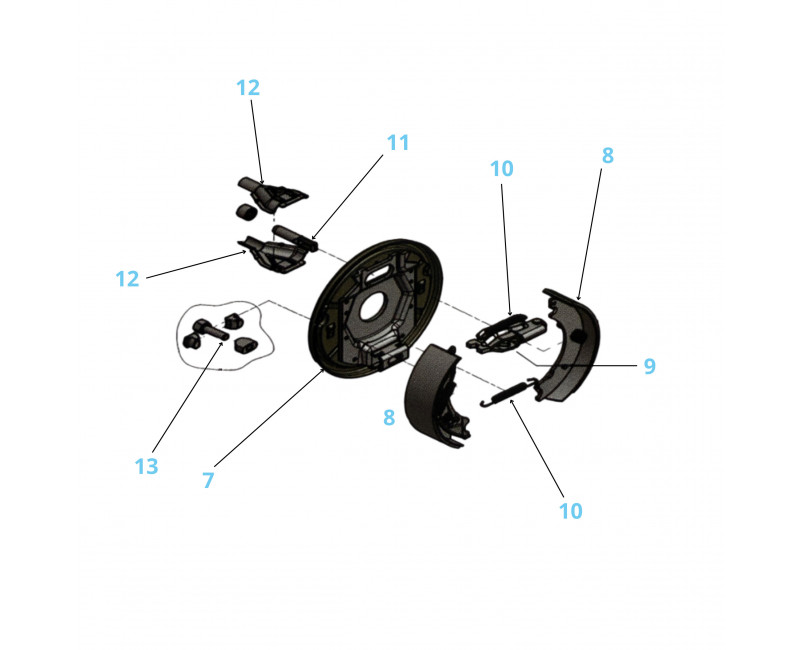 12
11
10
8
12
9
8
13
7
10