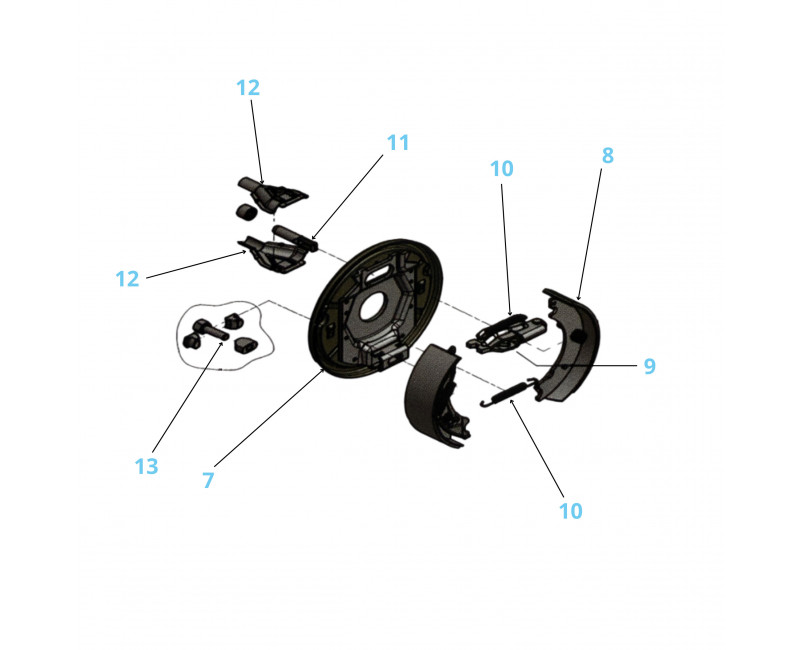 12
11
10
8
12
9
13
7
10