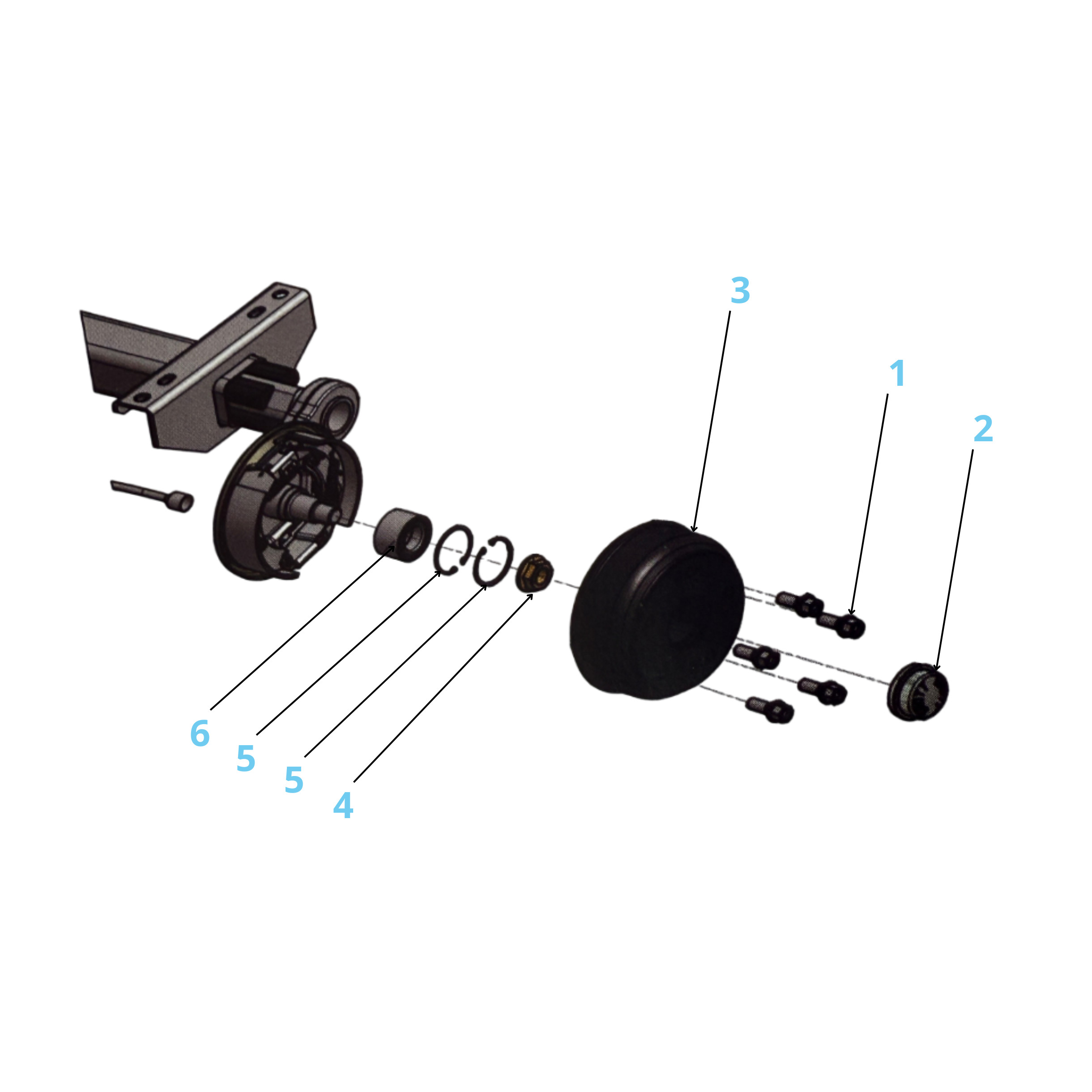 3

1

2

6

5

5

4