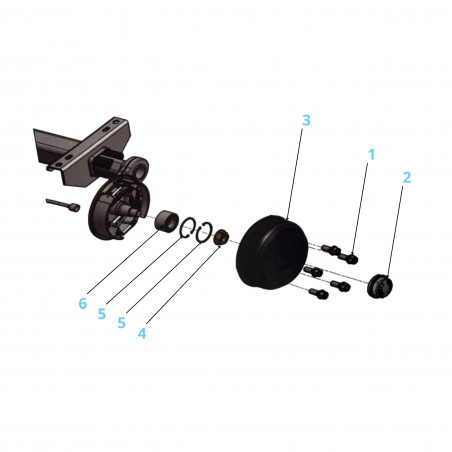 3
1
2
6
5
5
4