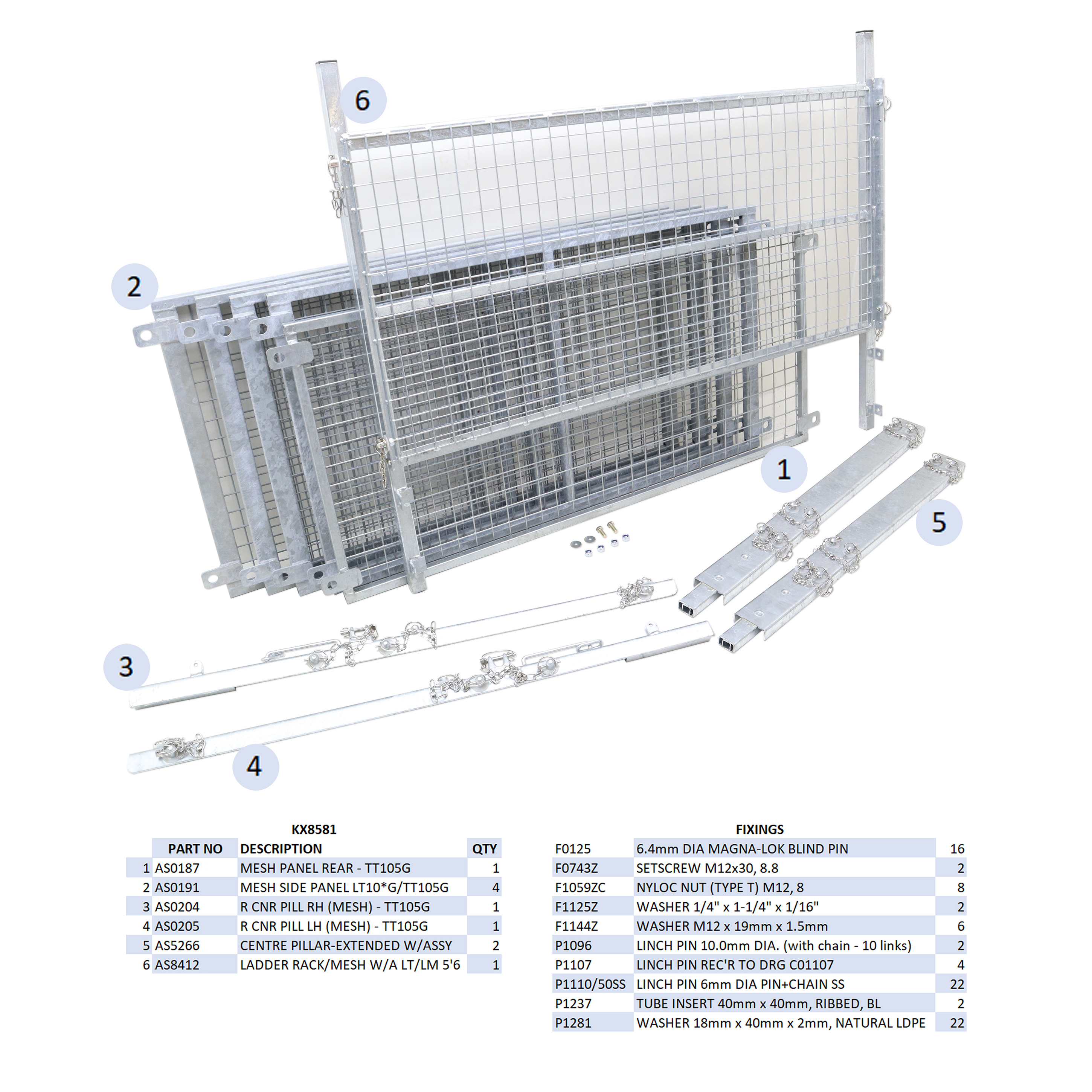 6

2

1

5

3

4

KX8581

| | PART NO | DESCRIPTION | QTY |
|---|---|---|---|
| 1 | AS0187 | MESH PANEL REAR - TT105G | 1 |
| 2 | AS0191 | MESH SIDE PANEL LT10*G/TT105G | 4 |
| 3 | AS0204 | R CNR PILL RH (MESH) - TT105G | 1 |
| 4 | AS0205 | R CNR PILL LH (MESH) - TT105G | 1 |
| 5 | AS5266 | CENTRE PILLAR-EXTENDED W/ASSY | 2 |
| 6 | AS8412 | LADDER RACK/MESH W/A LT/LM 5'6 | 1 |

FIXINGS

| | | |
|---|---|---|
| F0125 | 6.4mm DIA MAGNA-LOK BLIND PIN | 16 |
| F0743Z | SETSCREW M12x30, 8.8 | 2 |
| F1059ZC | NYLOC NUT (TYPE T) M12, 8 | 8 |
| F1125Z | WASHER 1/4" x 1-1/4" x 1/16" | 2 |
| F1144Z | WASHER M12 x 19mm x 1.5mm | 6 |
| P1096 | LINCH PIN 10.0mm DIA. (with chain - 10 links) | 2 |
| P1107 | LINCH PIN REC'R TO DRG C01107 | 4 |
| P1110/50SS | LINCH PIN 6mm DIA PIN+CHAIN SS | 22 |
| P1237 | TUBE INSERT 40mm x 40mm, RIBBED, BL | 2 |
| P1281 | WASHER 18mm x 40mm x 2mm, NATURAL LDPE | 22 |